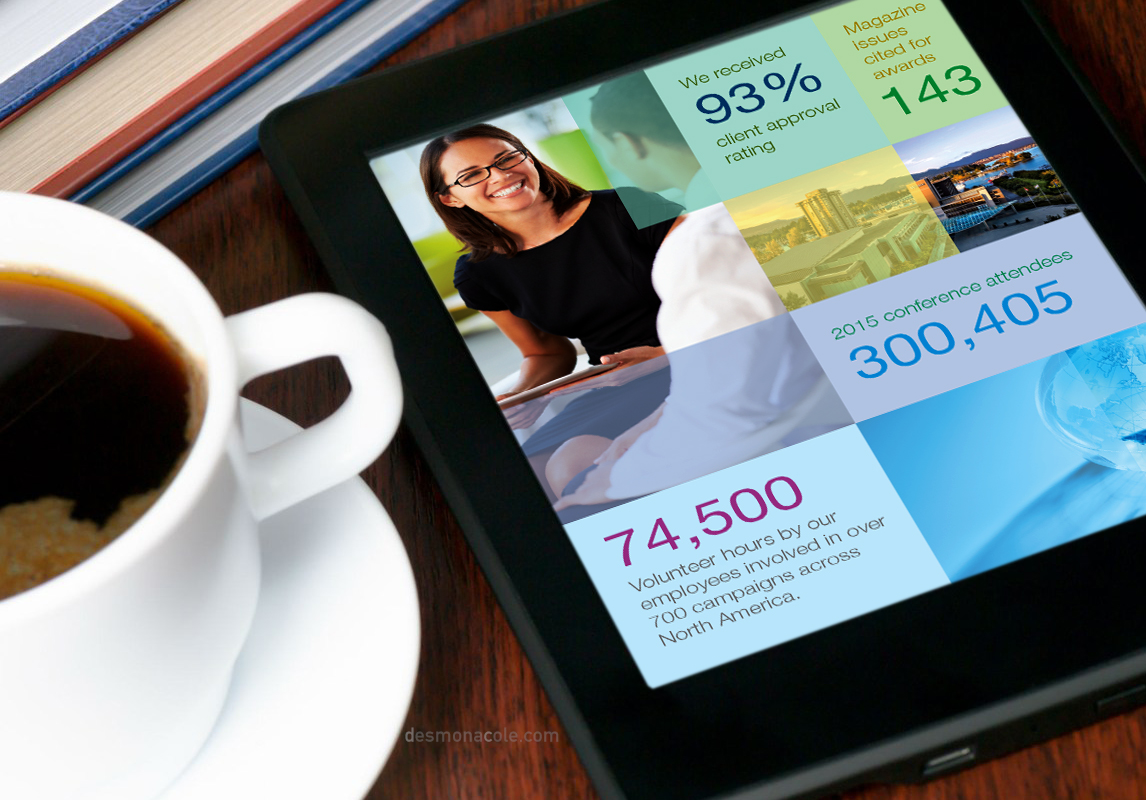 We received
93%
client approval rating

Magazine issues cited for awards
143

2015 conference attendees
300,405

74,500
Volunteer hours by our employees involved in over 700 campaigns across North America.

desmonacole.com